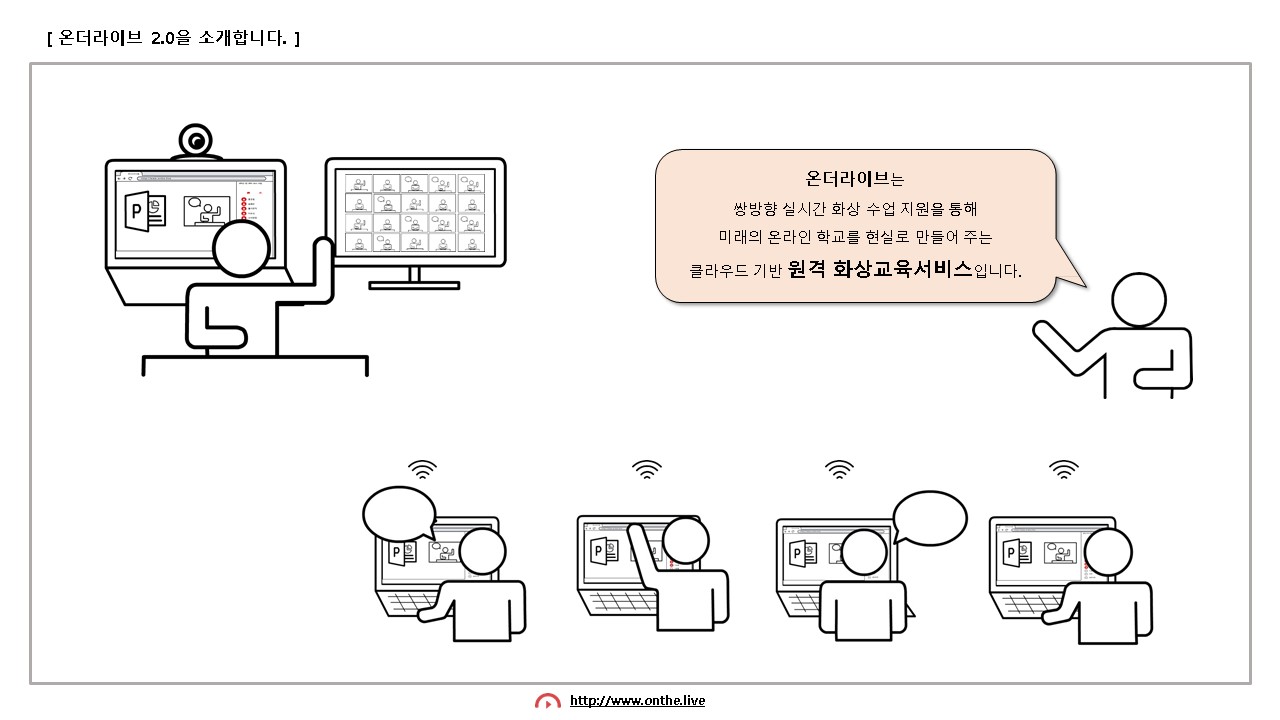 [ 온더라이브 2.0을 소개합니다. ]

온더라이브는
쌍방향 실시간 화상 수업 지원을 통해
미래의 온라인 학교를 현실로 만들어 주는
클라우드 기반 원격 화상교육서비스입니다.

P

P

P

P

P

http://www.onthe.live